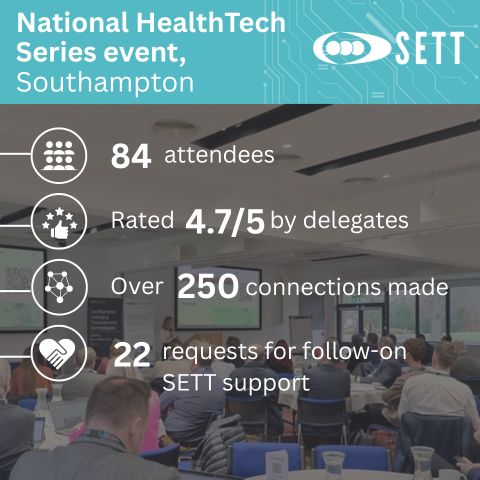 National HealthTech Series event, Southampton

SETT

84 attendees

Rated 4.7/5 by delegates

Over 250 connections made

22 requests for follow-on SETT support